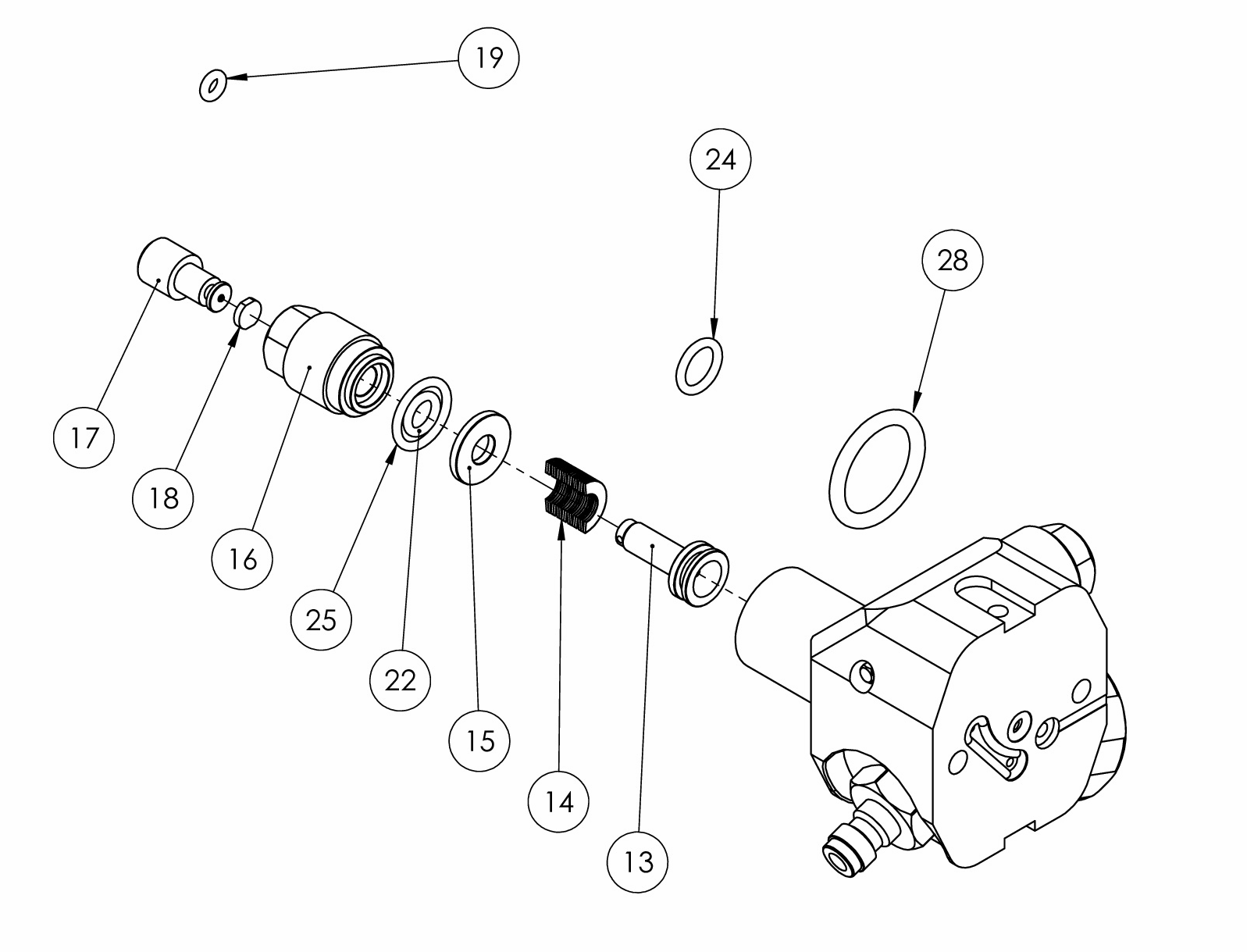 19

24

28

17

18

16

25

22

15

14

13